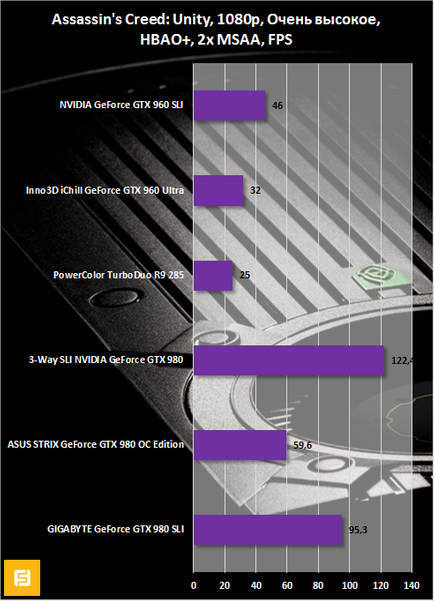 Assassin's Creed: Unity, 1080p, Очень высокое, HBAO+, 2x MSAA, FPS

NVIDIA GeForce GTX 960 SLI
46

Inno3D iChill GeForce GTX 960 Ultra
32

PowerColor TurboDuo R9 285
25

3-Way SLI NVIDIA GeForce GTX 980
122,4

ASUS STRIX GeForce GTX 980 OC Edition
59,6

GIGABYTE GeForce GTX 980 SLI
95,3

0 20 40 60 80 100 120 140