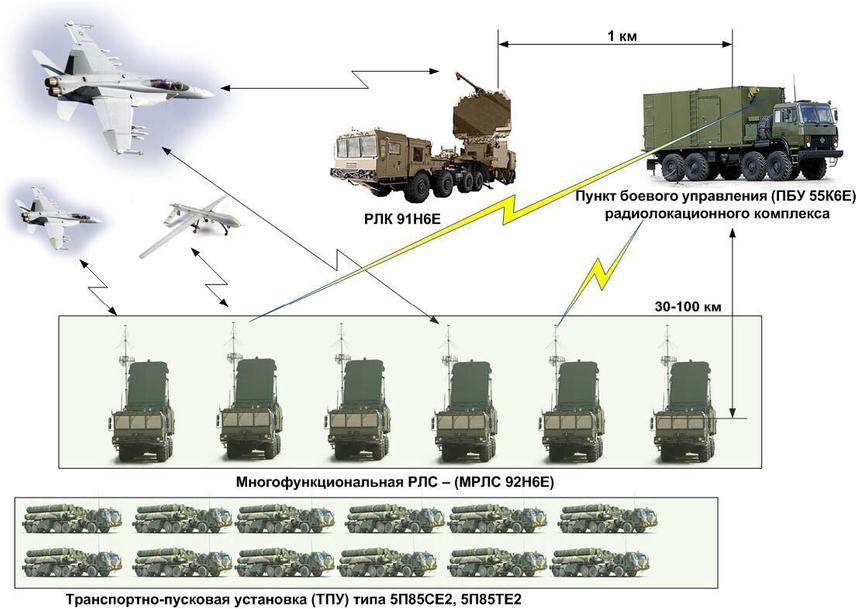 1 км

РЛК 91Н6Е

Пункт боевого управления (ПБУ 55К6Е) радиолокационного комплекса

30-100 км

Многофункциональная РЛС – (МРЛС 92Н6Е)

Транспортно-пусковая установка (ТПУ) типа 5П85СЕ2, 5П85ТЕ2